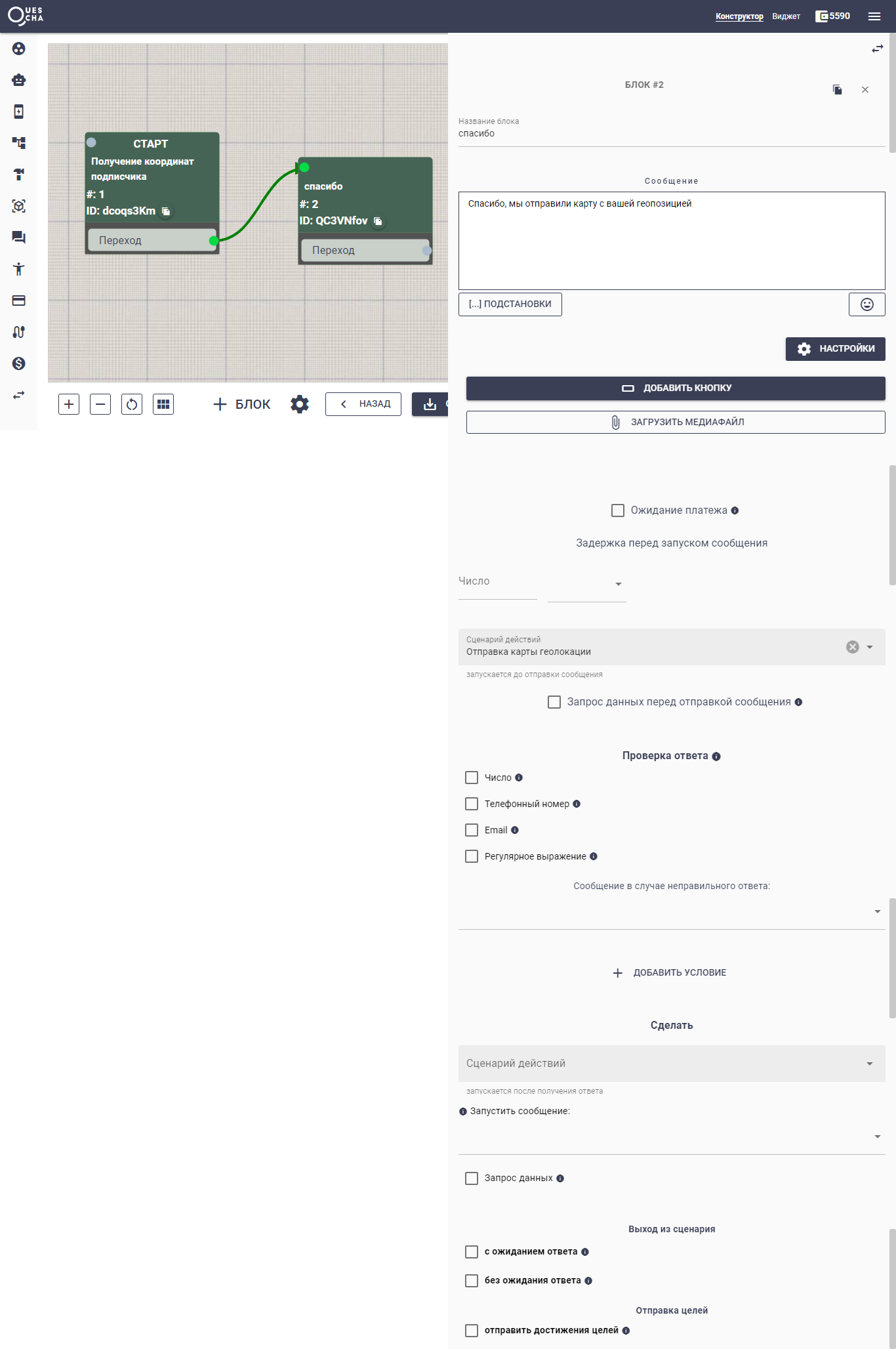 QUES CHA

Конструктор Виджет 5590

СТАРТ
Получение координат подписчика
#: 1
ID: dcoqs3Km
Переход

спасибо
#: 2
ID: QC3VNfov
Переход

БЛОК НАЗАД

БЛОК #2

Название блока
спасибо

Сообщение
Спасибо, мы отправили карту с вашей геопозицией

[...] ПОДСТАНОВКИ

НАСТРОЙКИ

ДОБАВИТЬ КНОПКУ

ЗАГРУЗИТЬ МЕДИАФАЙЛ

Ожидание платежа

Задержка перед запуском сообщения

Число

Сценарий действий
Отправка карты геолокации
запускается до отправки сообщения

Запрос данных перед отправкой сообщения

Проверка ответа
Число
Телефонный номер
Email
Регулярное выражение

Сообщение в случае неправильного ответа:

ДОБАВИТЬ УСЛОВИЕ

Сделать

Сценарий действий
запускается после получения ответа

Запустить сообщение:

Запрос данных

Выход из сценария
с ожиданием ответа
без ожидания ответа

Отправка целей
отправить достижения целей